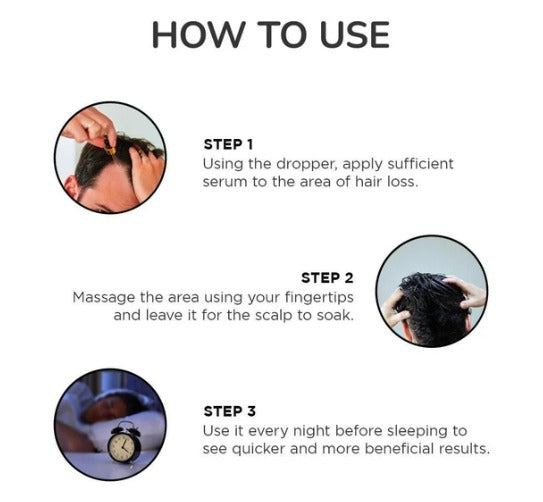 HOW TO USE

STEP 1
Using the dropper, apply sufficient serum to the area of hair loss.

STEP 2
Massage the area using your fingertips and leave it for the scalp to soak.

STEP 3
Use it every night before sleeping to see quicker and more beneficial results.