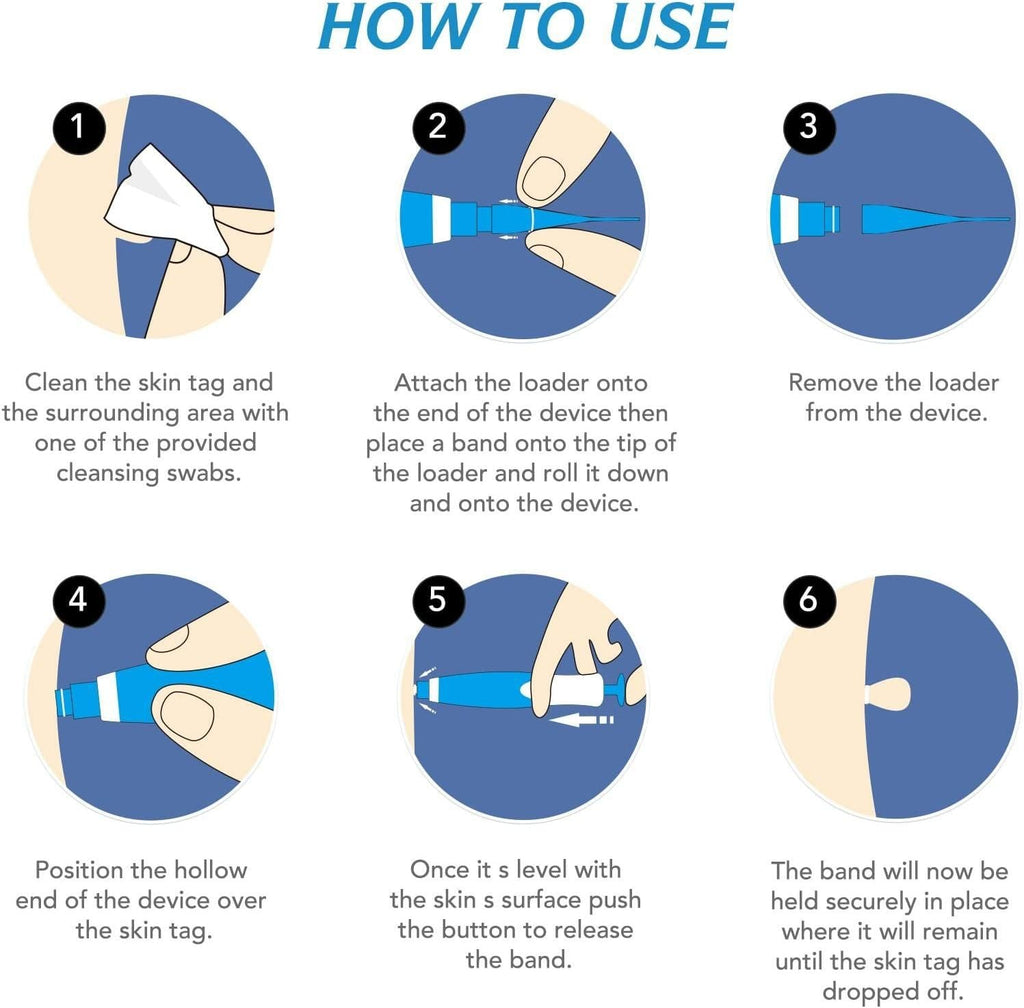 HOW TO USE

1

Clean the skin tag and the surrounding area with one of the provided cleansing swabs.

2

Attach the loader onto the end of the device then place a band onto the tip of the loader and roll it down and onto the device.

3

Remove the loader from the device.

4

Position the hollow end of the device over the skin tag.

5

Once it s level with the skin s surface push the button to release the band.

6

The band will now be held securely in place where it will remain until the skin tag has dropped off.