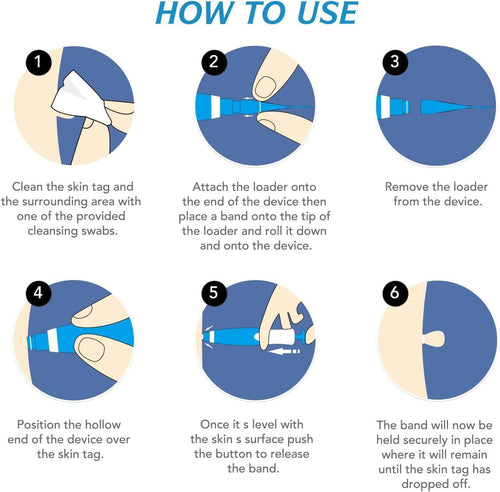 HOW TO USE

1

Clean the skin tag and the surrounding area with one of the provided cleansing swabs.

2

Attach the loader onto the end of the device then place a band onto the tip of the loader and roll it down and onto the device.

3

Remove the loader from the device.

4

Position the hollow end of the device over the skin tag.

5

Once it s level with the skin s surface push the button to release the band.

6

The band will now be held securely in place where it will remain until the skin tag has dropped off.